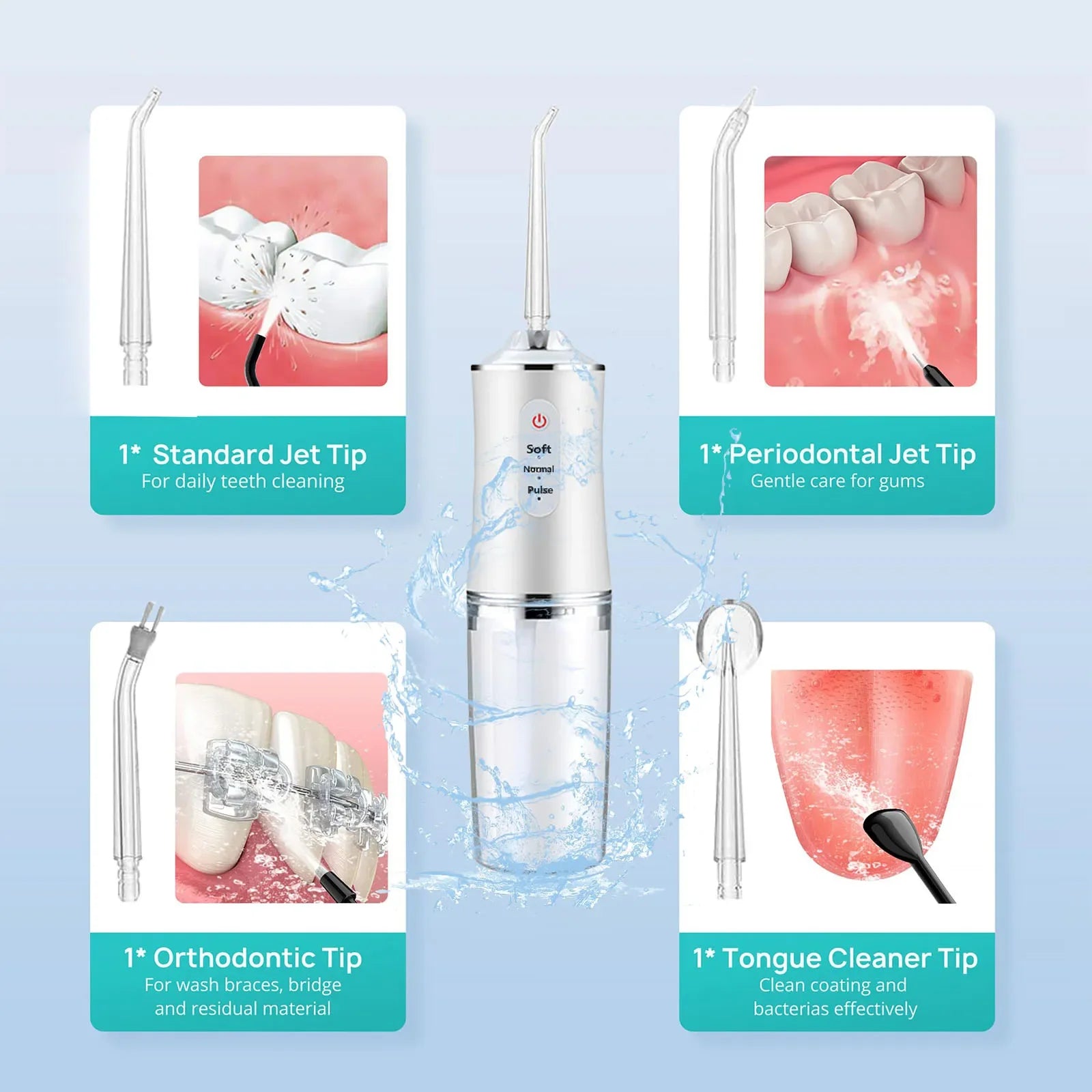 1* Standard Jet Tip
For daily teeth cleaning

Soft
Normal
Pulse

1* Periodontal Jet Tip
Gentle care for gums

1* Orthodontic Tip
For wash braces, bridge and residual material

1* Tongue Cleaner Tip
Clean coating and bacterias effectively